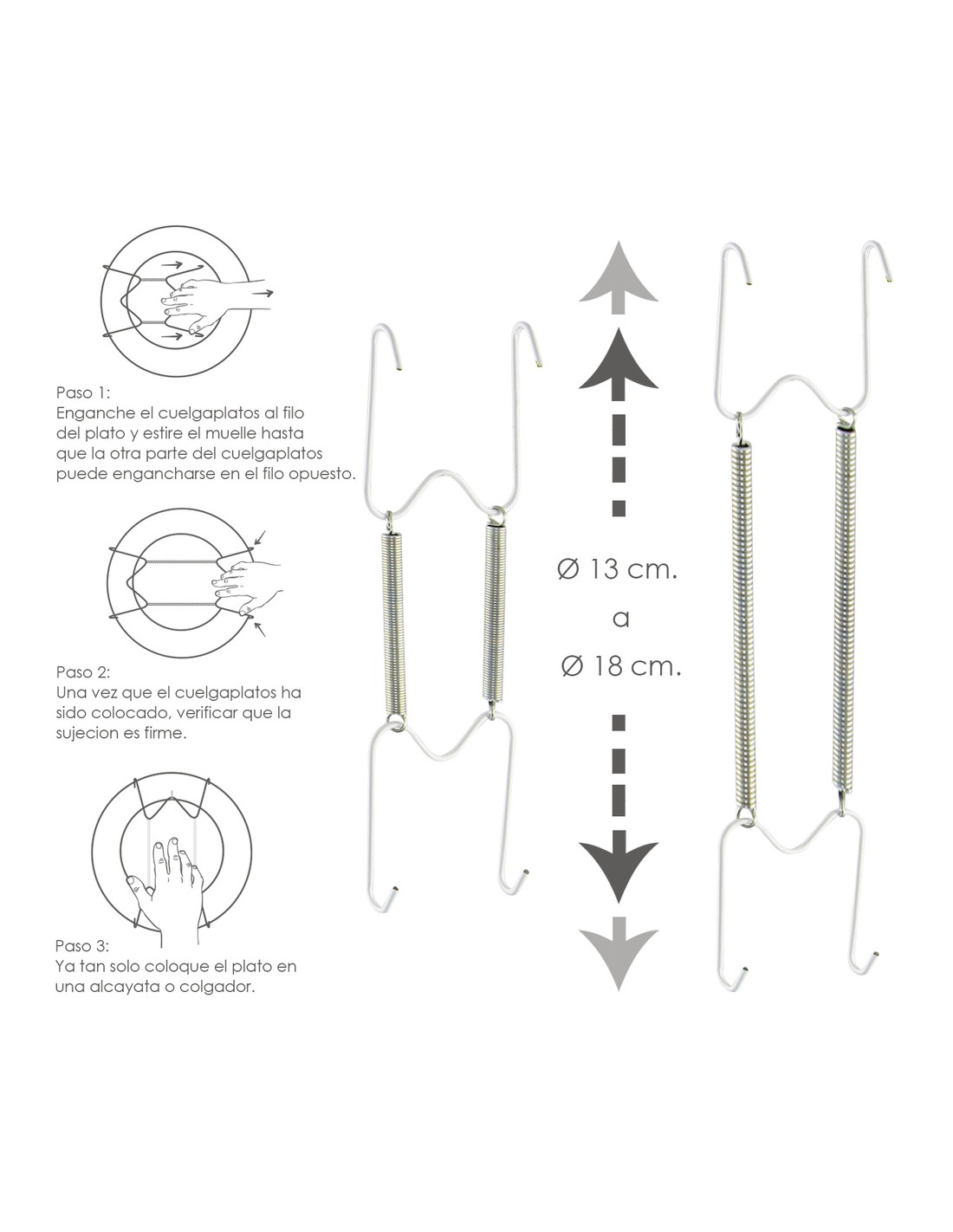 Paso 1:
Enganche el cuelgaplatos al filo del plato y estire el muelle hasta que la otra parte del cuelgaplatos puede engancharse en el filo opuesto.

Paso 2:
Una vez que el cuelgaplatos ha sido colocado, verificar que la sujecion es firme.

Paso 3:
Ya tan solo coloque el plato en una alcayata o colgador.

Ø 13 cm.
a
Ø 18 cm.