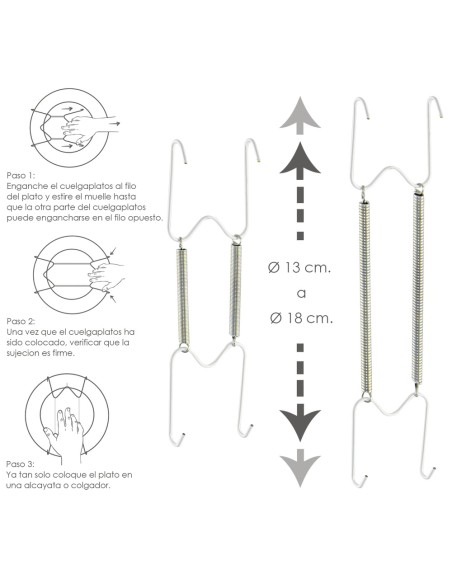 Paso 1:
Enganche el cuelgaplatos al filo del plato y estire el muelle hasta que la otra parte del cuelgaplatos puede engancharse en el filo opuesto.

Paso 2:
Una vez que el cuelgaplatos ha sido colocado, verificar que la sujecion es firme.

Paso 3:
Ya tan solo coloque el plato en una alcayata o colgador.

Ø 13 cm.

a

Ø 18 cm.