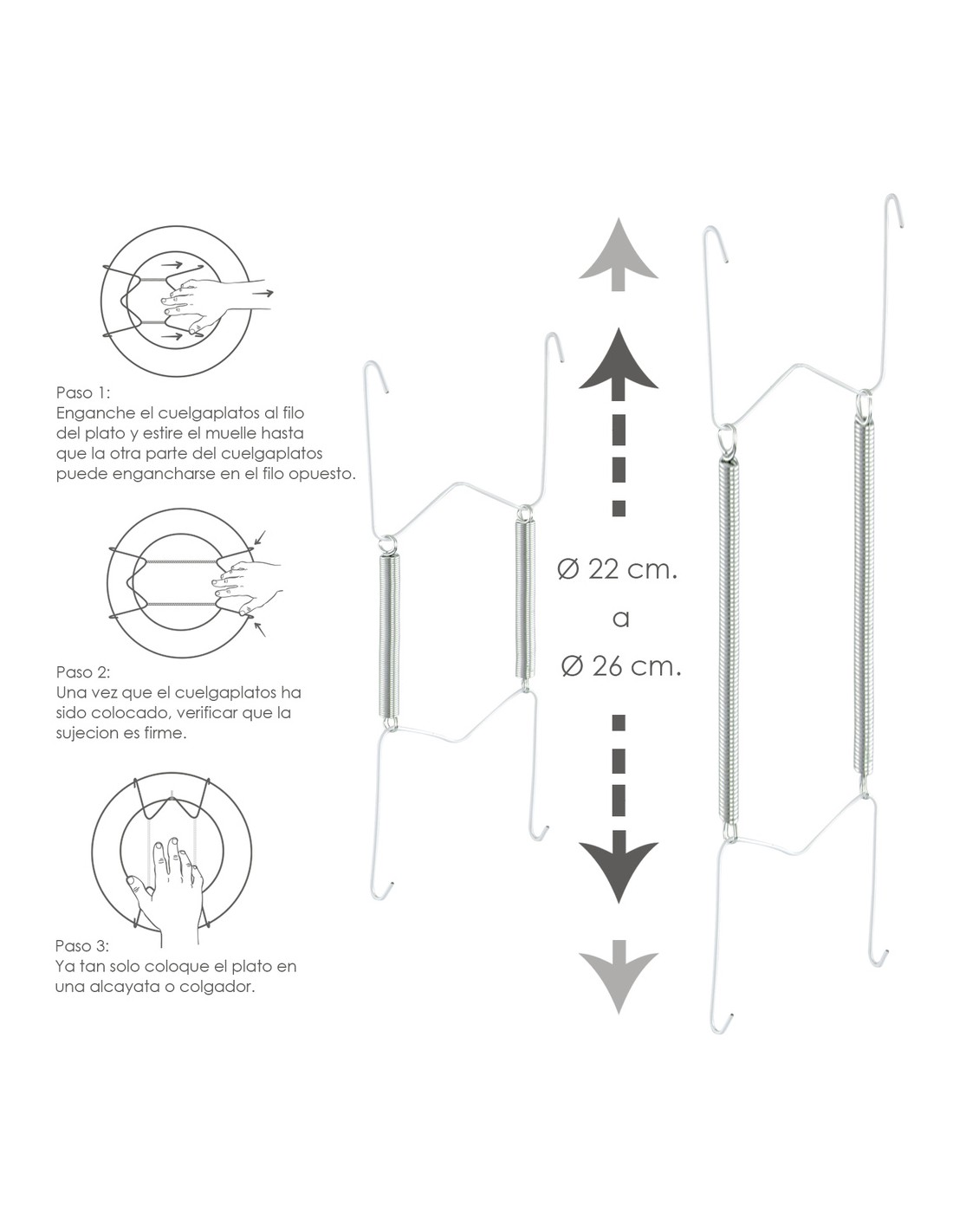 Paso 1:
Enganche el cuelgaplatos al filo del plato y estire el muelle hasta que la otra parte del cuelgaplatos puede engancharse en el filo opuesto.

Paso 2:
Una vez que el cuelgaplatos ha sido colocado, verificar que la sujecion es firme.

Paso 3:
Ya tan solo coloque el plato en una alcayata o colgador.

Ø 22 cm.
a
Ø 26 cm.