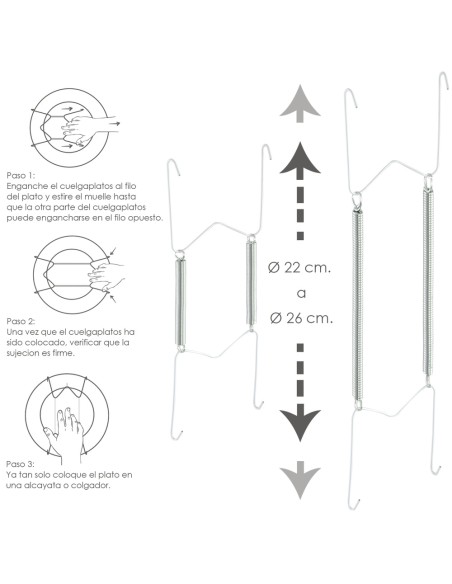 Paso 1:
Enganche el cuelgaplatos al filo del plato y estire el muelle hasta que la otra parte del cuelgaplatos puede engancharse en el filo opuesto.

Paso 2:
Una vez que el cuelgaplatos ha sido colocado, verificar que la sujecion es firme.

Paso 3:
Ya tan solo coloque el plato en una alcayata o colgador.

Ø 22 cm.
a
Ø 26 cm.