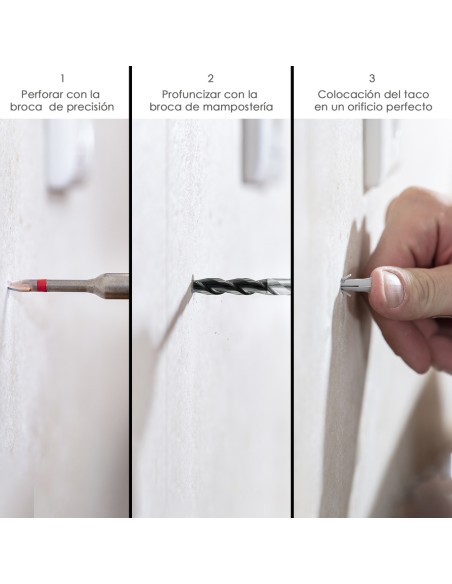 1
Perforar con la broca  de precisión

2
Profuncizar con la broca de mampostería

3
Colocación del taco en un orificio perfecto