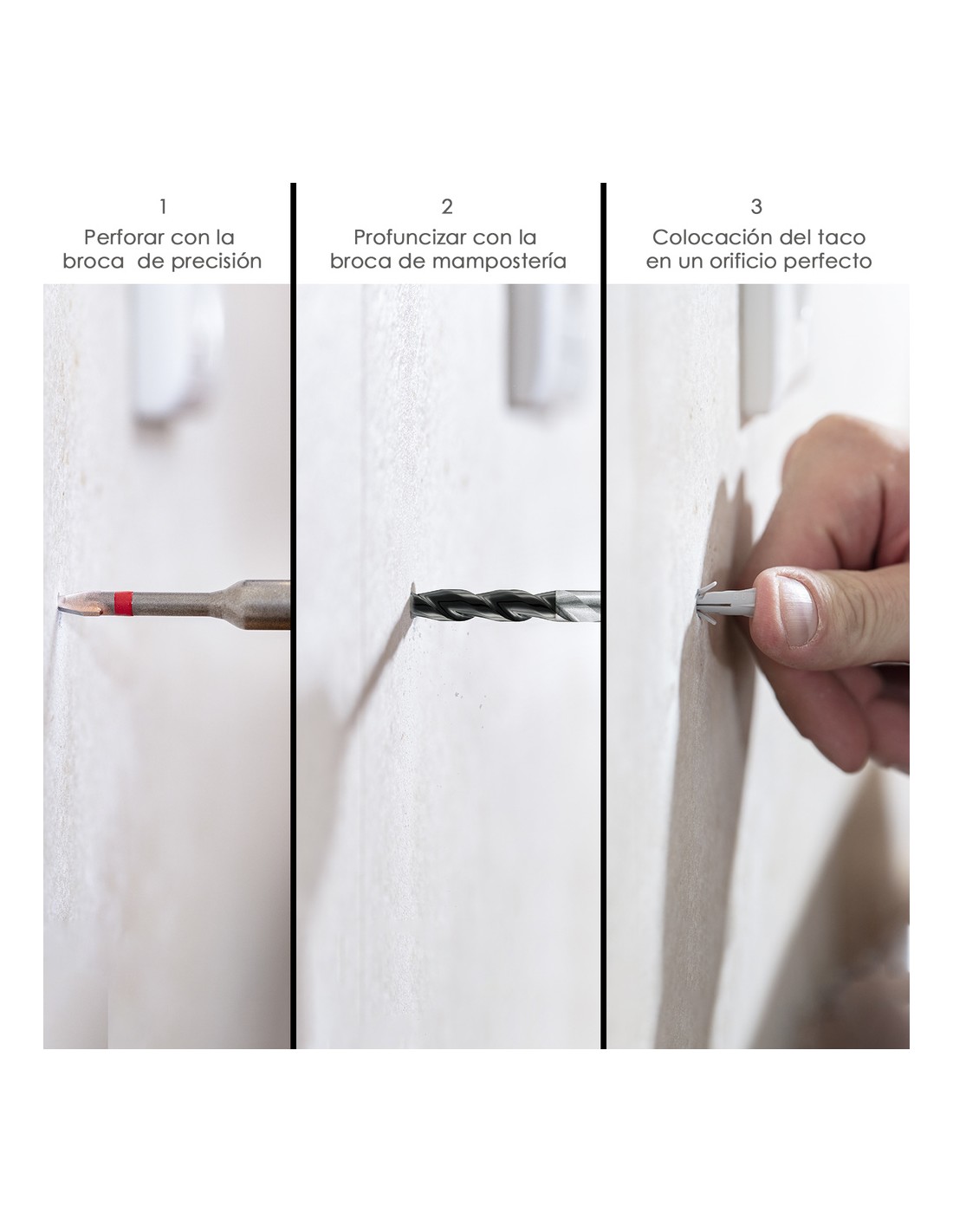 1
Perforar con la broca de precisión

2
Profuncizar con la broca de mampostería

3
Colocación del taco en un orificio perfecto