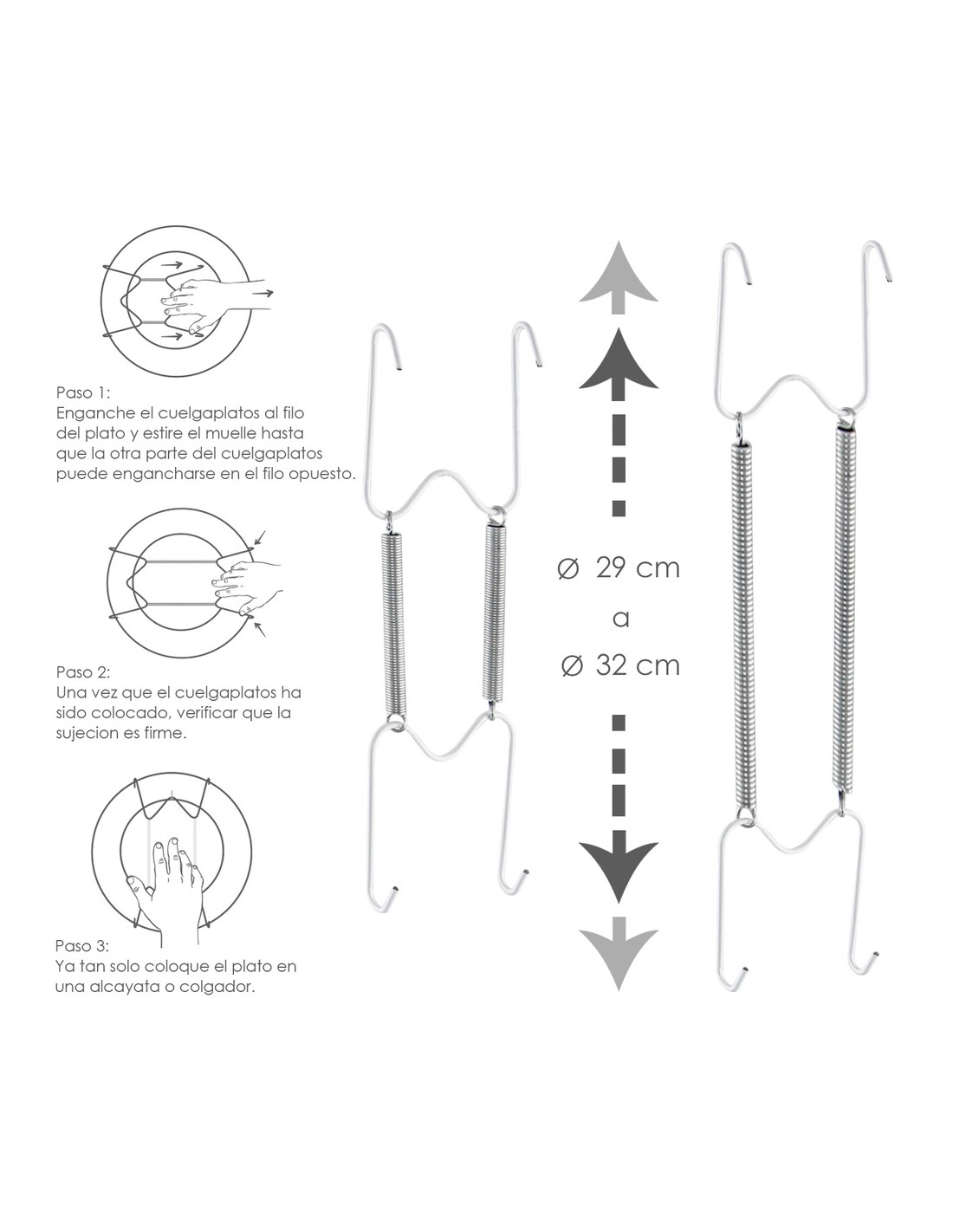 Paso 1:
Enganche el cuelgaplatos al filo del plato y estire el muelle hasta que la otra parte del cuelgaplatos puede engancharse en el filo opuesto.

Paso 2:
Una vez que el cuelgaplatos ha sido colocado, verificar que la sujecion es firme.

Paso 3:
Ya tan solo coloque el plato en una alcayata o colgador.

Ø 29 cm
a
Ø 32 cm